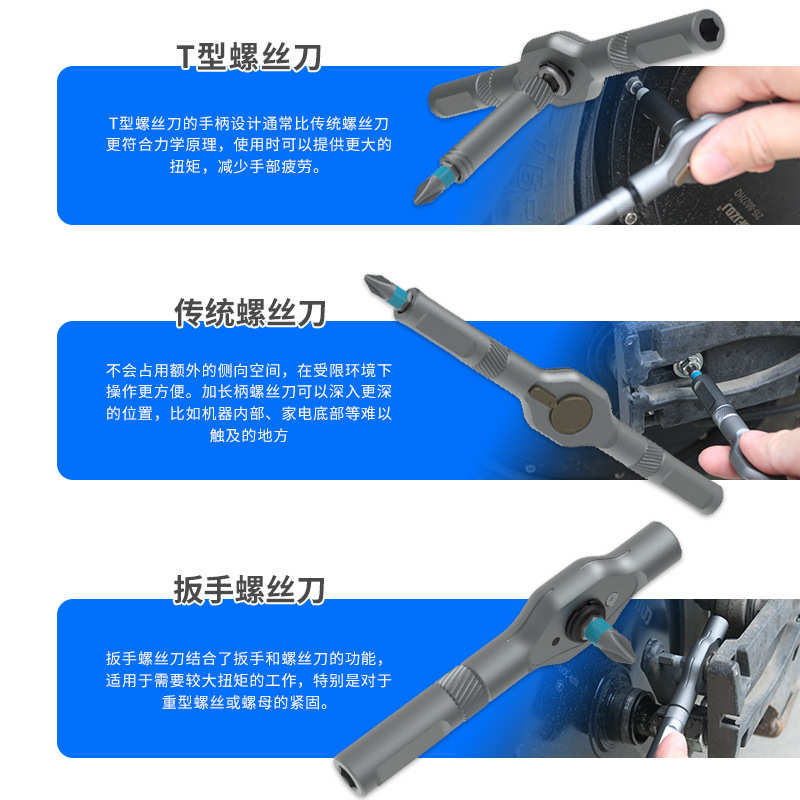 T型螺丝刀

T型螺丝刀的手柄设计通常比传统螺丝刀更符合力学原理，使用时可以提供更大的扭矩，减少手部疲劳。

传统螺丝刀

不会占用额外的侧向空间，在受限环境下操作更方便。加长柄螺丝刀可以深入更深的位置，比如机器内部、家电底部等难以触及的地方

扳手螺丝刀

扳手螺丝刀结合了扳手和螺丝刀的功能，适用于需要较大扭矩的工作，特别是对于重型螺丝或螺母的紧固。