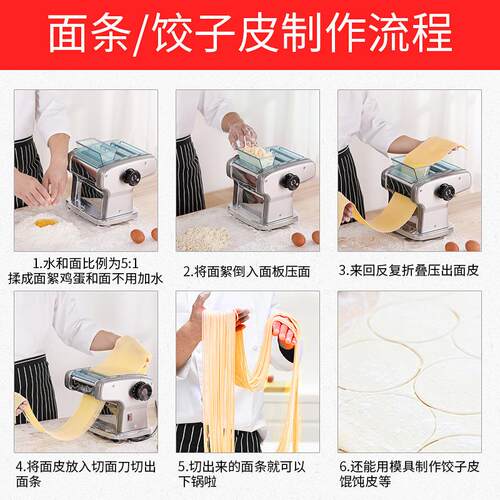 面条/饺子皮制作流程

1.水和面比例为5:1
揉成面絮鸡蛋和面不用加水

2.将面絮倒入面板压面

3.来回反复折叠压出面皮

4.将面皮放入切面刀切出面条

5.切出来的面条就可以下锅啦

6.还能用模具制作饺子皮馄饨皮等