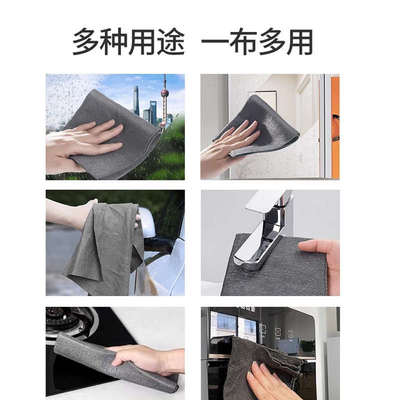 多种用途 一布多用