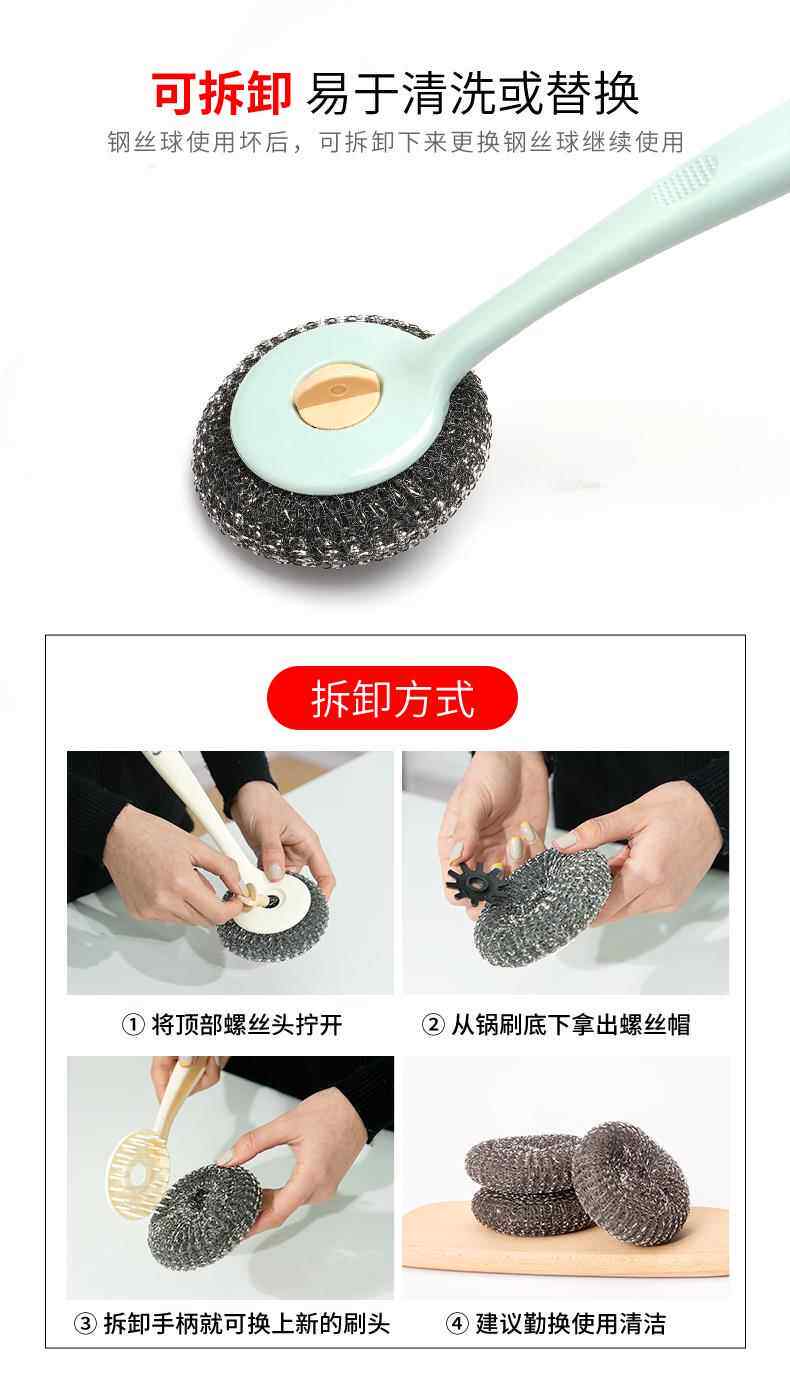 可拆卸 易于清洗或替换

钢丝球使用坏后，可拆卸下来更换钢丝球继续使用

拆卸方式

① 将顶部螺丝头拧开

② 从锅刷底下拿出螺丝帽

③ 拆卸手柄就可换上新的刷头

④ 建议勤换使用清洁