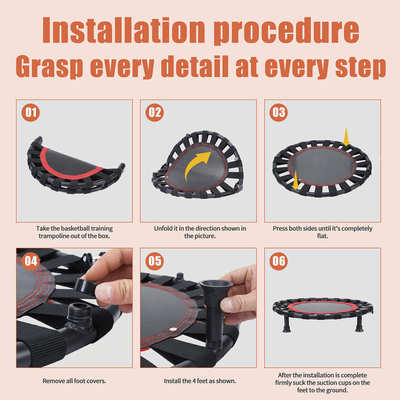 Installation procedure
Grasp every detail at every step

01

Take the basketball training trampoline out of the box.

02

Unfold it in the direction shown in the picture.

03

Press both sides until it's completely flat.

04

Remove all foot covers.

05

Install the 4 feet as shown.

06

After the installation is complete firmly suck the suction cups on the feet to the ground.