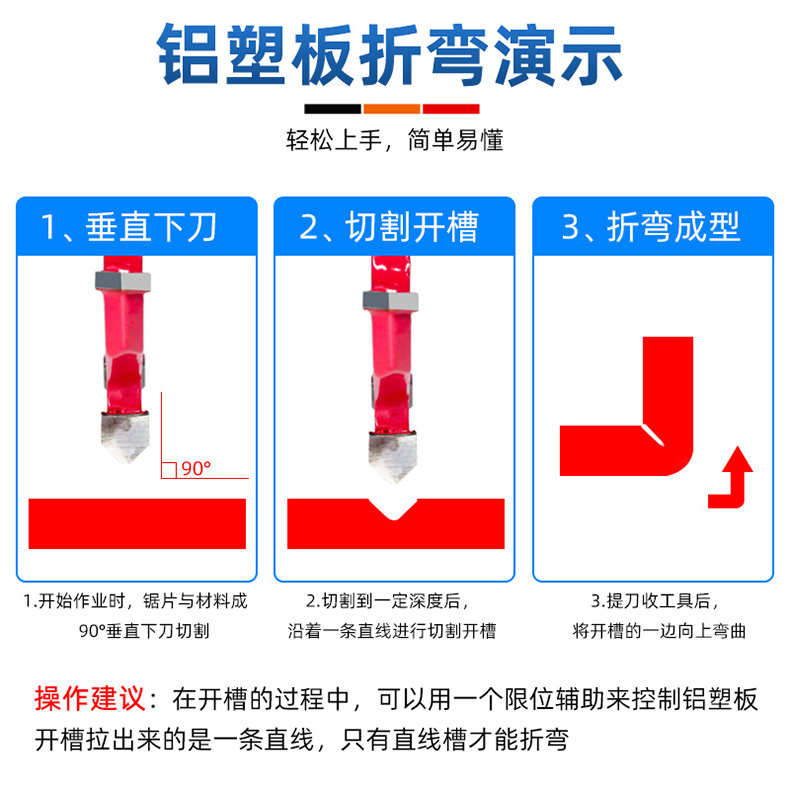 铝塑板折弯演示

轻松上手，简单易懂

1、垂直下刀

90°

1.开始作业时，锯片与材料成90°垂直下刀切割

2、切割开槽

2.切割到一定深度后，沿着一条直线进行切割开槽

3、折弯成型

3.提刀收工具后，将开槽的一边向上弯曲

操作建议：在开槽的过程中，可以用一个限位辅助来控制铝塑板开槽拉出来的是一条直线，只有直线槽才能折弯