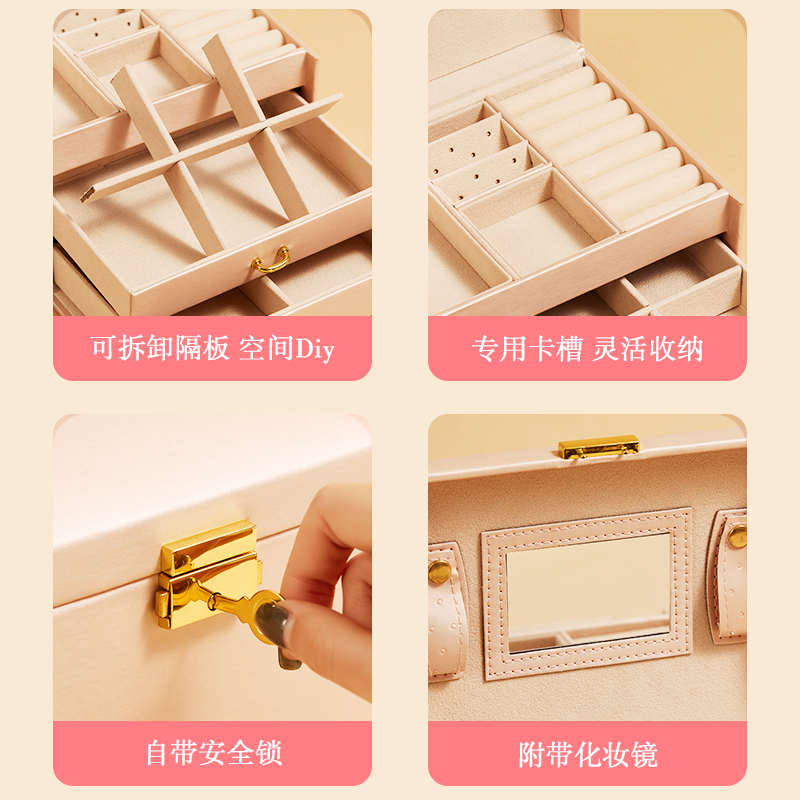 可拆卸隔板 空间Diy

专用卡槽 灵活收纳

自带安全锁

附带化妆镜