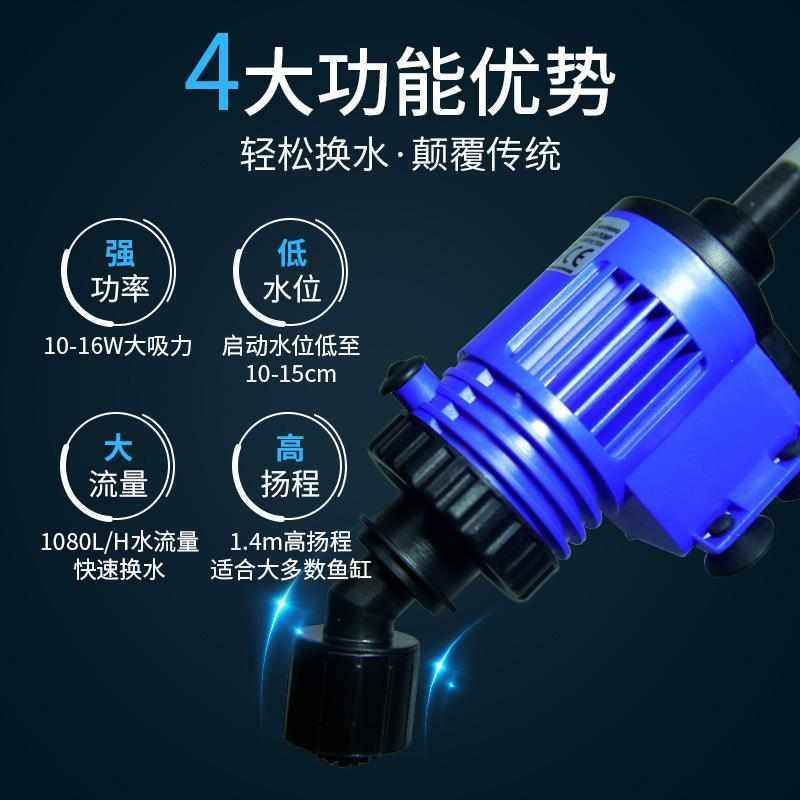 4大功能优势
轻松换水·颠覆传统

强
功率
10-16W大吸力

低
水位
启动水位低至 10-15cm

大
流量
1080L/H水流量 快速换水

高
扬程
1.4m高扬程 适合大多数鱼缸

CE