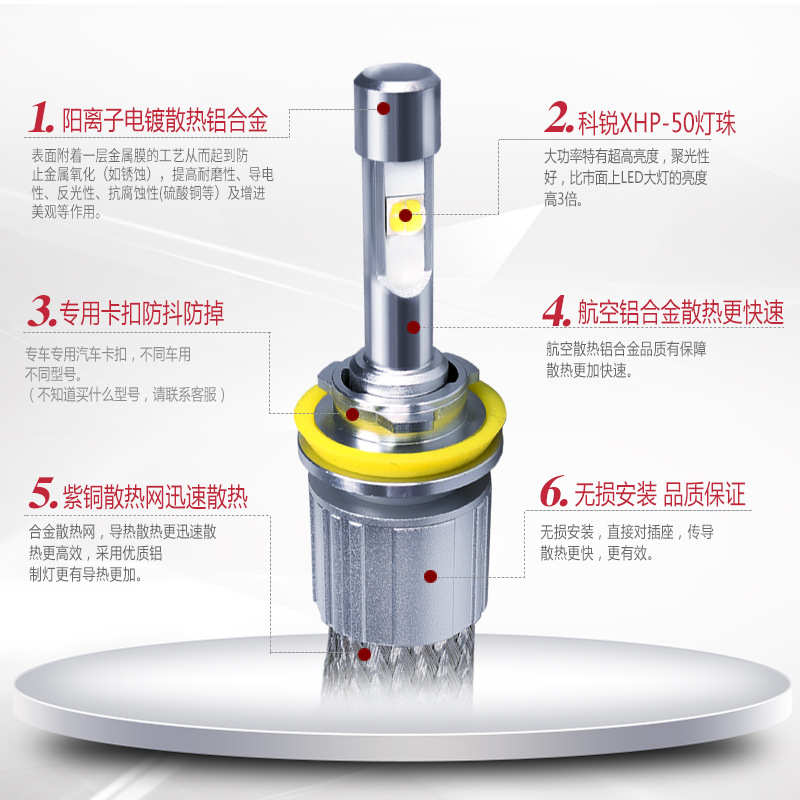 1. 阳离子电镀散热铝合金

表面附着一层金属膜的工艺从而起到防止金属氧化（如锈蚀），提高耐磨性、导电性、反光性、抗腐蚀性(硫酸铜等）及增进美观等作用。

2. 科锐XHP-50灯珠

大功率特有超高亮度，聚光性好，比市面上LED大灯的亮度高3倍。

3. 专用卡扣防抖防掉

专车专用汽车卡扣，不同车用不同型号。
（不知道买什么型号，请联系客服）

4. 航空铝合金散热更快速

航空散热铝合金品质有保障散热更加快速。

5. 紫铜散热网迅速散热

合金散热网，导热散热更迅速散热更高效，采用优质铝制灯更有导热更加。

6. 无损安装 品质保证

无损安装，直接对插座，传导散热更快，更有效。