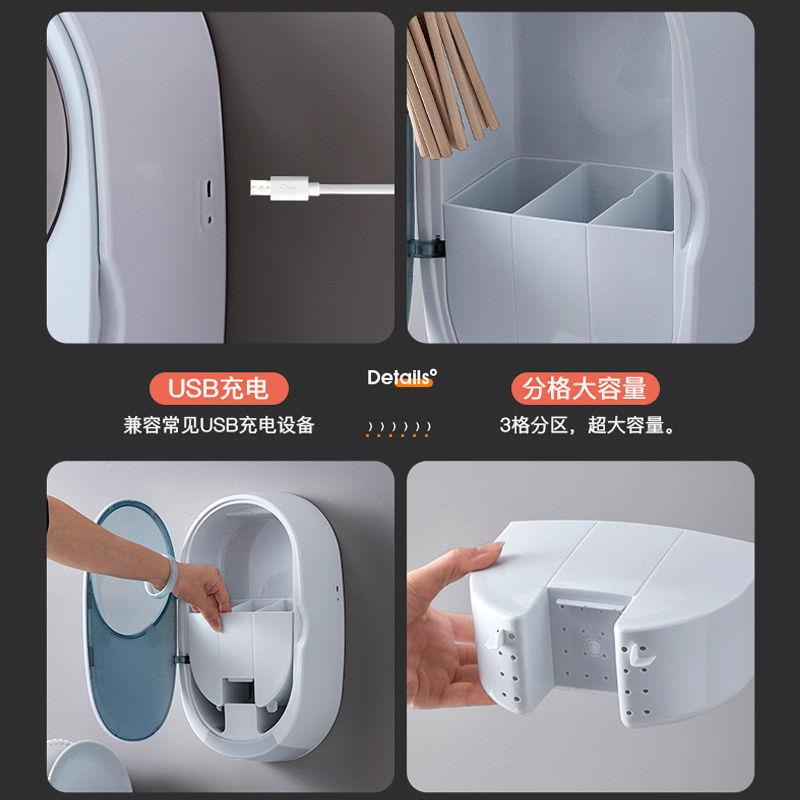 USB充电
兼容常见USB充电设备

Details

分格大容量
3格分区，超大容量。