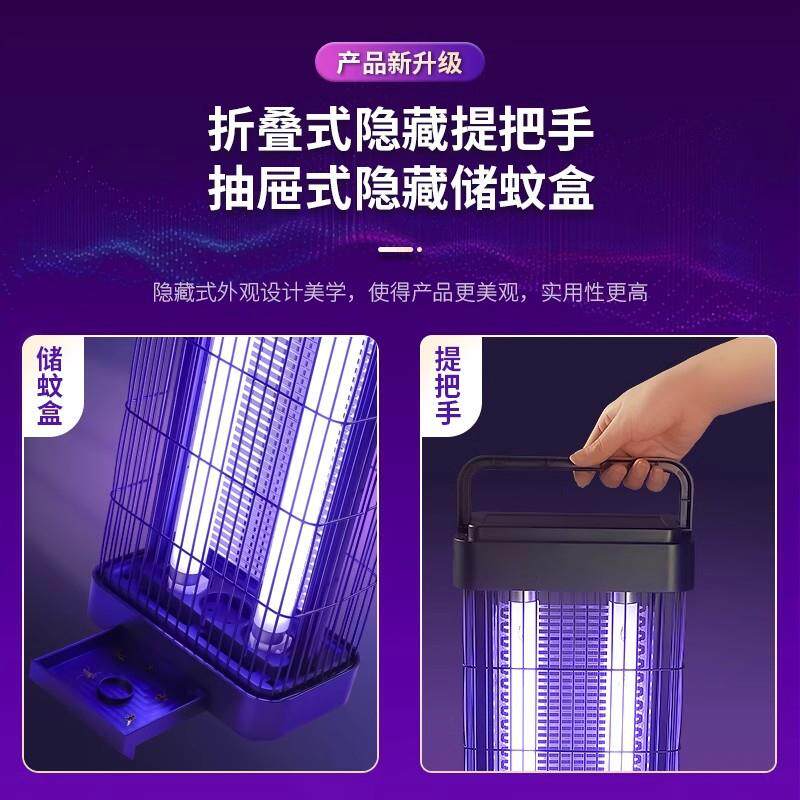 产品新升级

折叠式隐藏提把手
抽屉式隐藏储蚊盒

隐藏式外观设计美学，使得产品更美观，实用性更高

储蚊盒

提把手