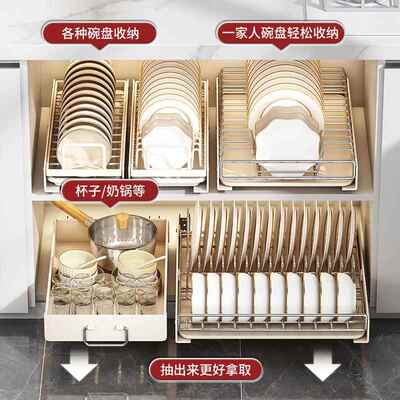 各种碗盘收纳

一家人碗盘轻松收纳

杯子/奶锅等

抽出来更好拿取