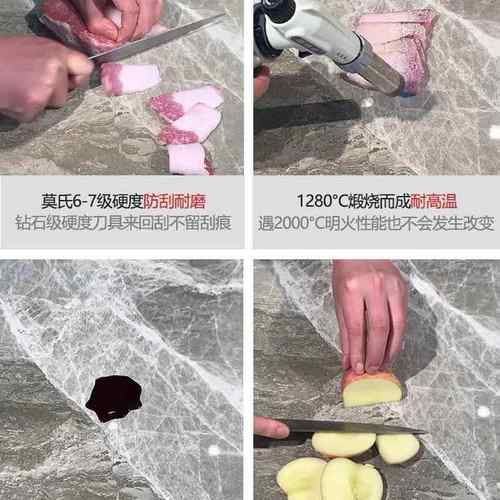 莫氏6-7级硬度防刮耐磨
钻石级硬度刀具来回刮不留刮痕

1280°C煅烧而成耐高温
遇2000°C明火性能也不会发生改变