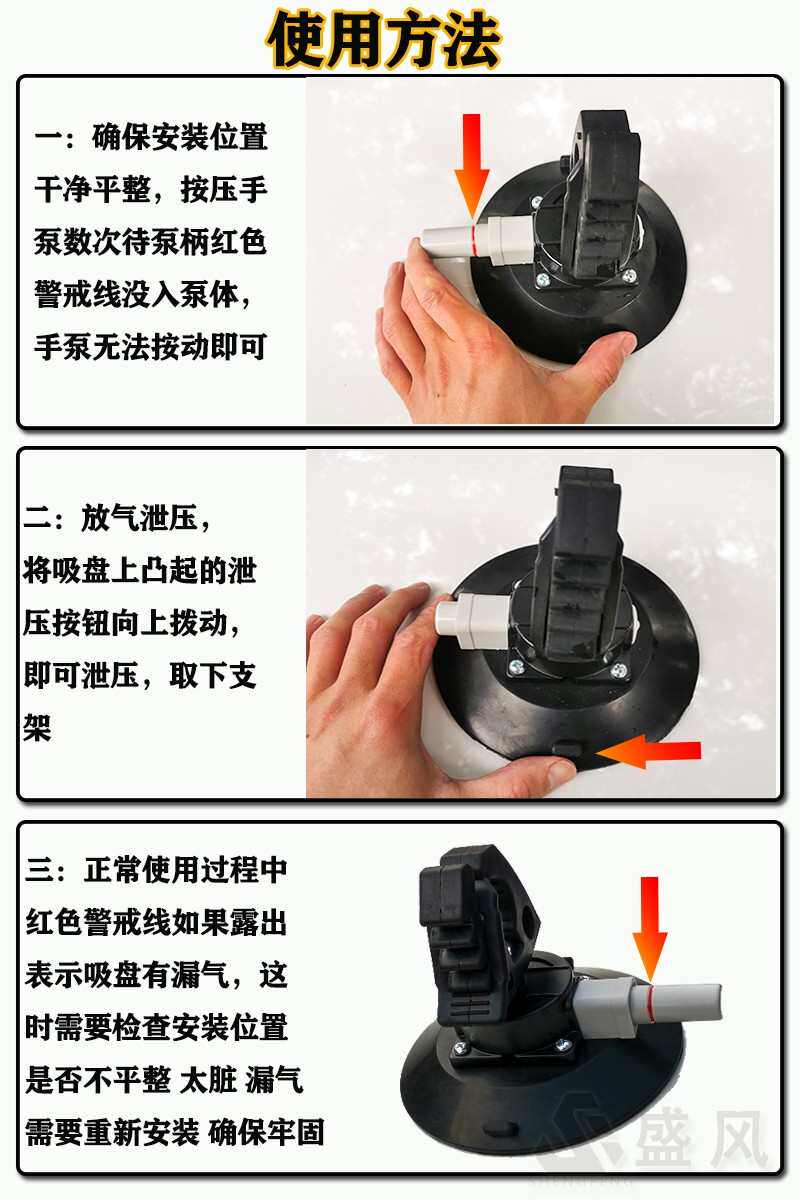 使用方法

一：确保安装位置干净平整，按压手泵数次待泵柄红色警戒线没入泵体，手泵无法按动即可

二：放气泄压，将吸盘上凸起的泄压按钮向上拨动，即可泄压，取下支架

三：正常使用过程中红色警戒线如果露出表示吸盘有漏气，这时需要检查安装位置是否不平整 太脏 漏气 需要重新安装 确保牢固

盛风