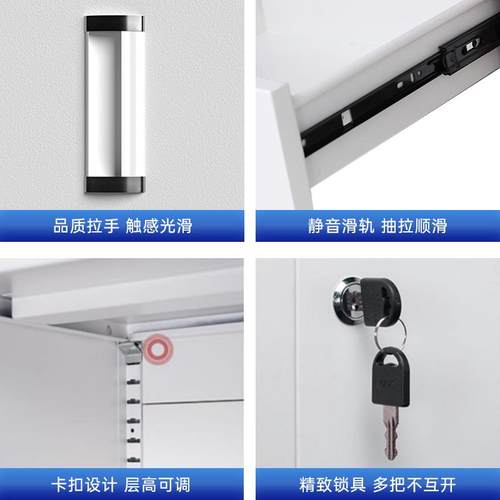 品质拉手 触感光滑

静音滑轨 抽拉顺滑

卡扣设计 层高可调

精致锁具 多把不互开