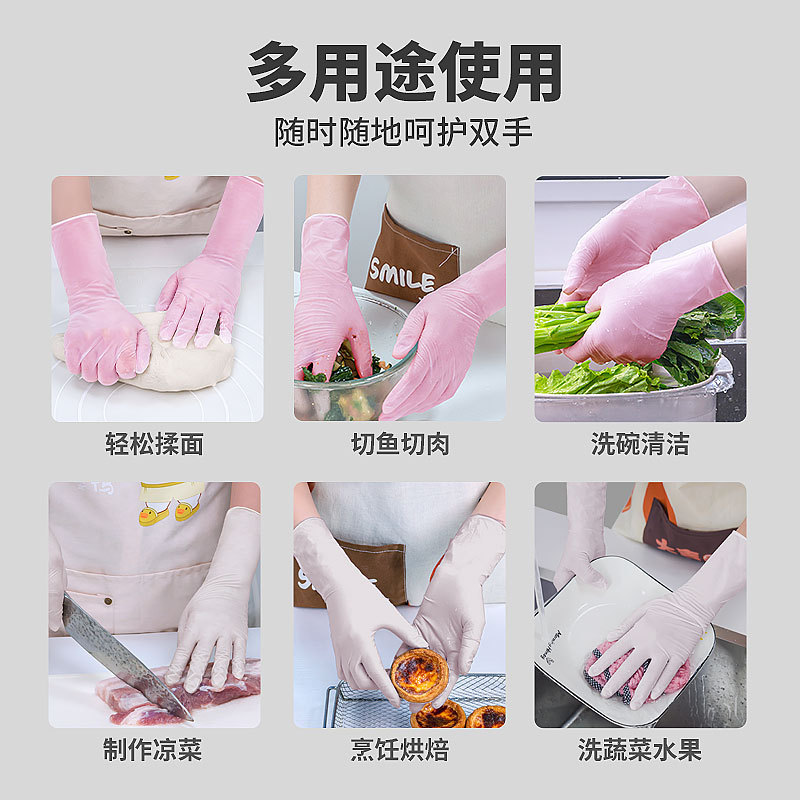 多用途使用

随时随地呵护双手

SMILE

轻松揉面

切鱼切肉

洗碗清洁

制作凉菜

烹饪烘焙

洗蔬菜水果