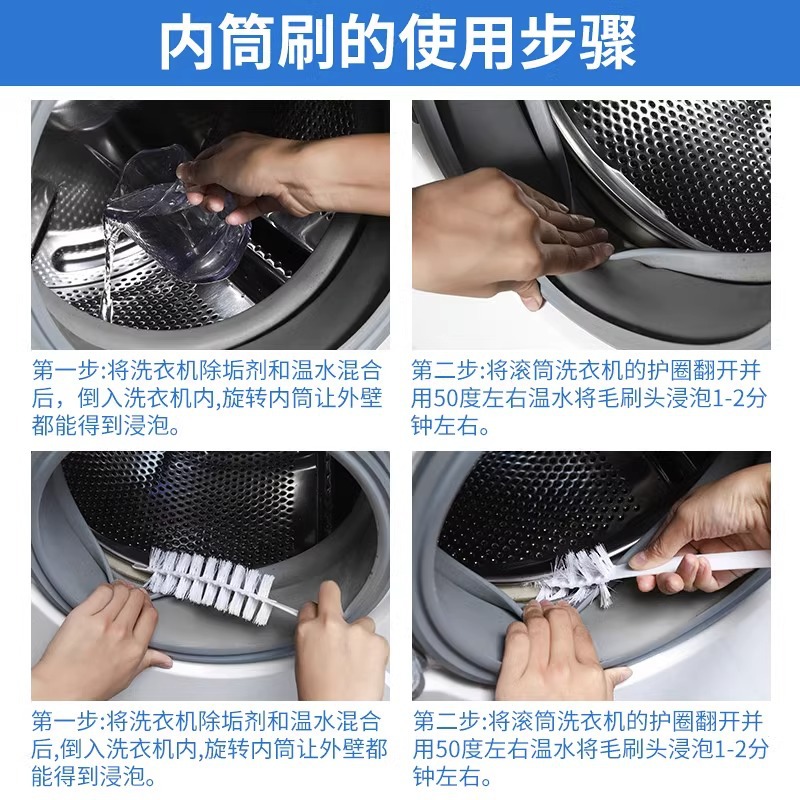 内筒刷的使用步骤

第一步:将洗衣机除垢剂和温水混合后，倒入洗衣机内,旋转内筒让外壁都能得到浸泡。

第二步:将滚筒洗衣机的护圈翻开并用50度左右温水将毛刷头浸泡1-2分钟左右。

第一步:将洗衣机除垢剂和温水混合后,倒入洗衣机内,旋转内筒让外壁都能得到浸泡。

第二步:将滚筒洗衣机的护圈翻开并用50度左右温水将毛刷头浸泡1-2分钟左右。