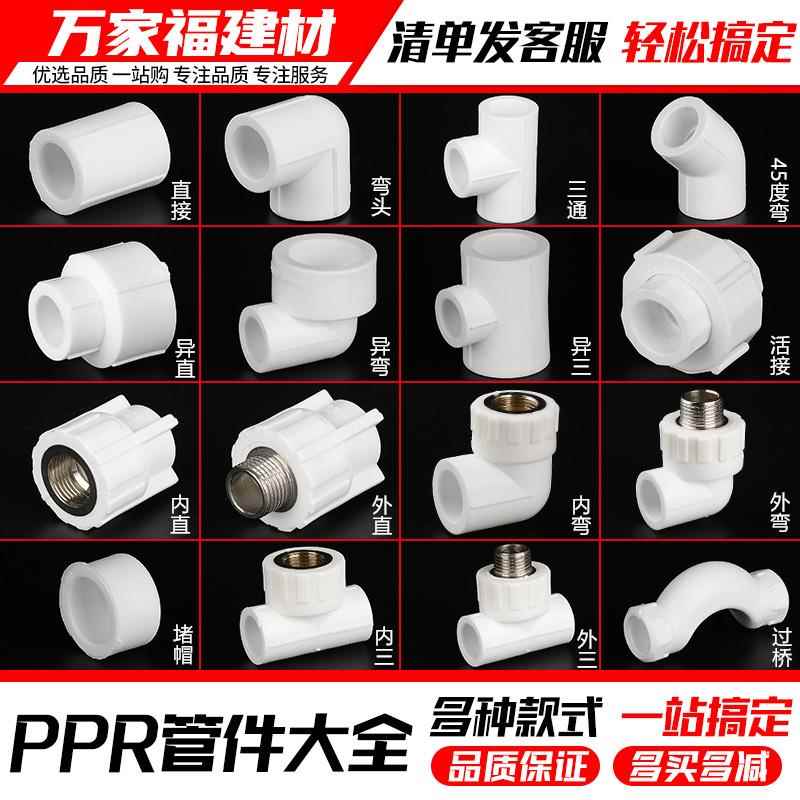 万家福建材
优选品质 一站购 专注品质 专注服务
清单发客服 轻松搞定

直接
弯头
三通
45度弯

异直
异弯
异三
活接

内直
外直
内弯
外弯

堵帽
内三
外三
过桥

PPR管件大全
多种款式 一站搞定
品质保证 多买多减