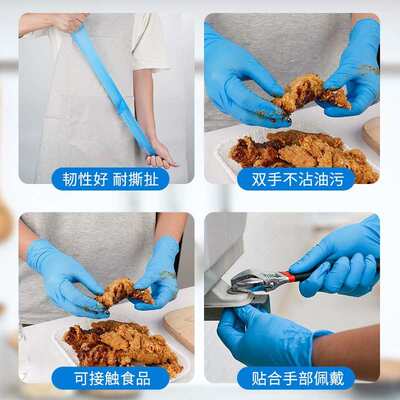 韧性好 耐撕扯

双手不沾油污

可接触食品

贴合手部佩戴