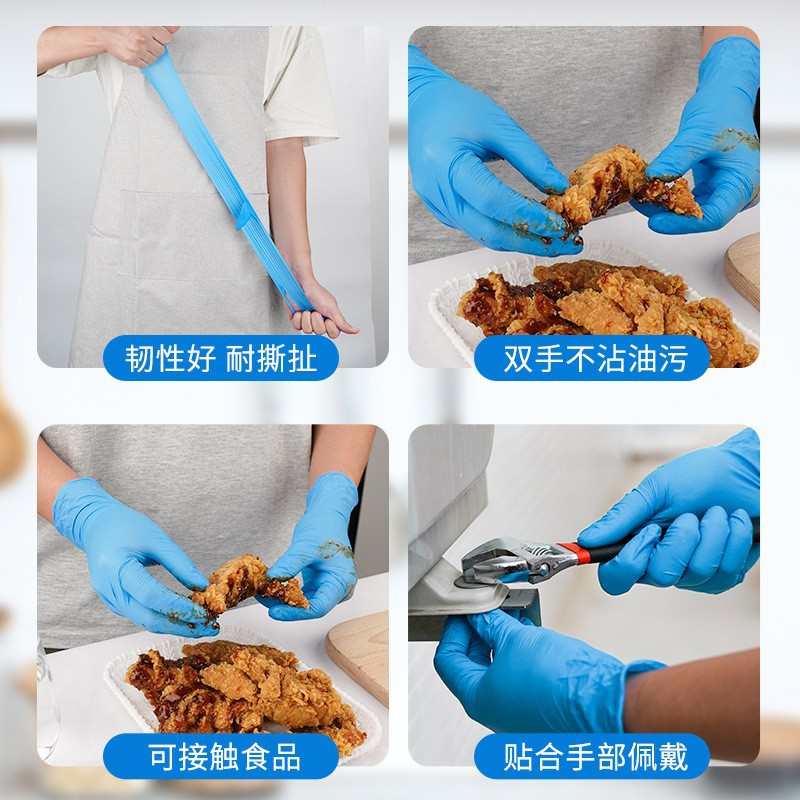 韧性好 耐撕扯

双手不沾油污

可接触食品

贴合手部佩戴