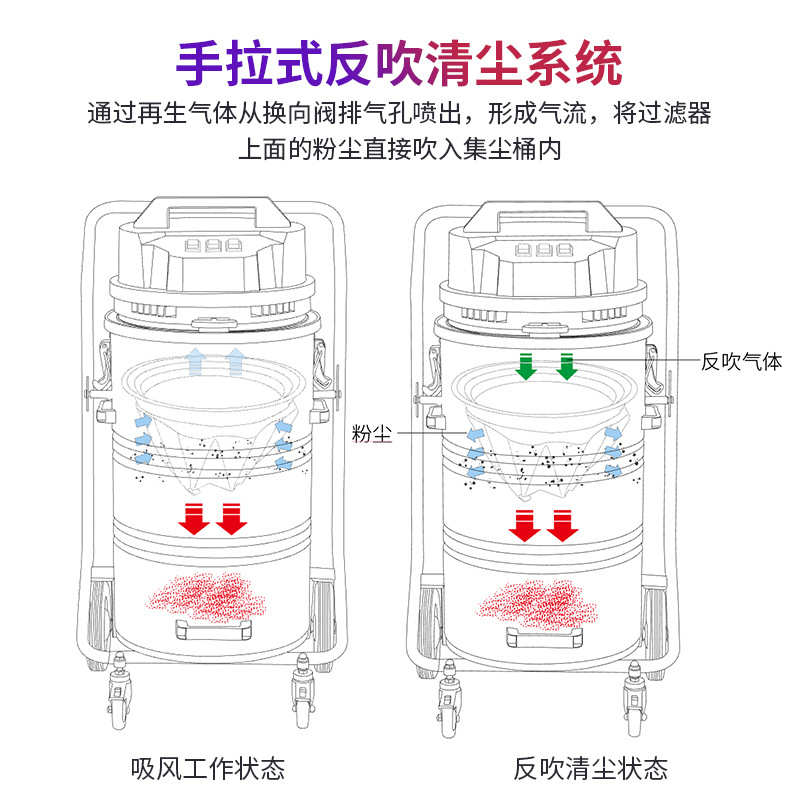 手拉式反吹清尘系统

通过再生气体从换向阀排气孔喷出，形成气流，将过滤器上面的粉尘直接吹入集尘桶内

反吹气体

粉尘

吸风工作状态

反吹清尘状态