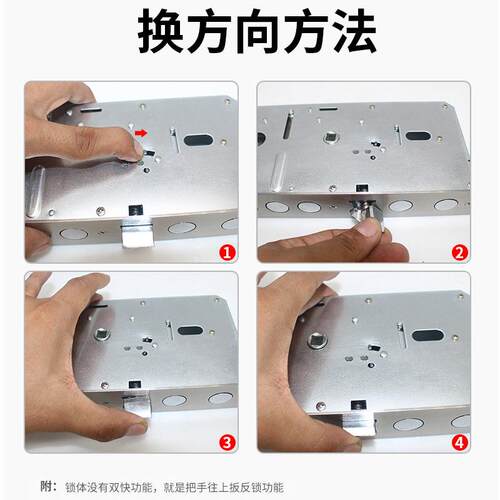 换方向方法

1

2

3

4

附：锁体没有双快功能，就是把手往上扳反锁功能