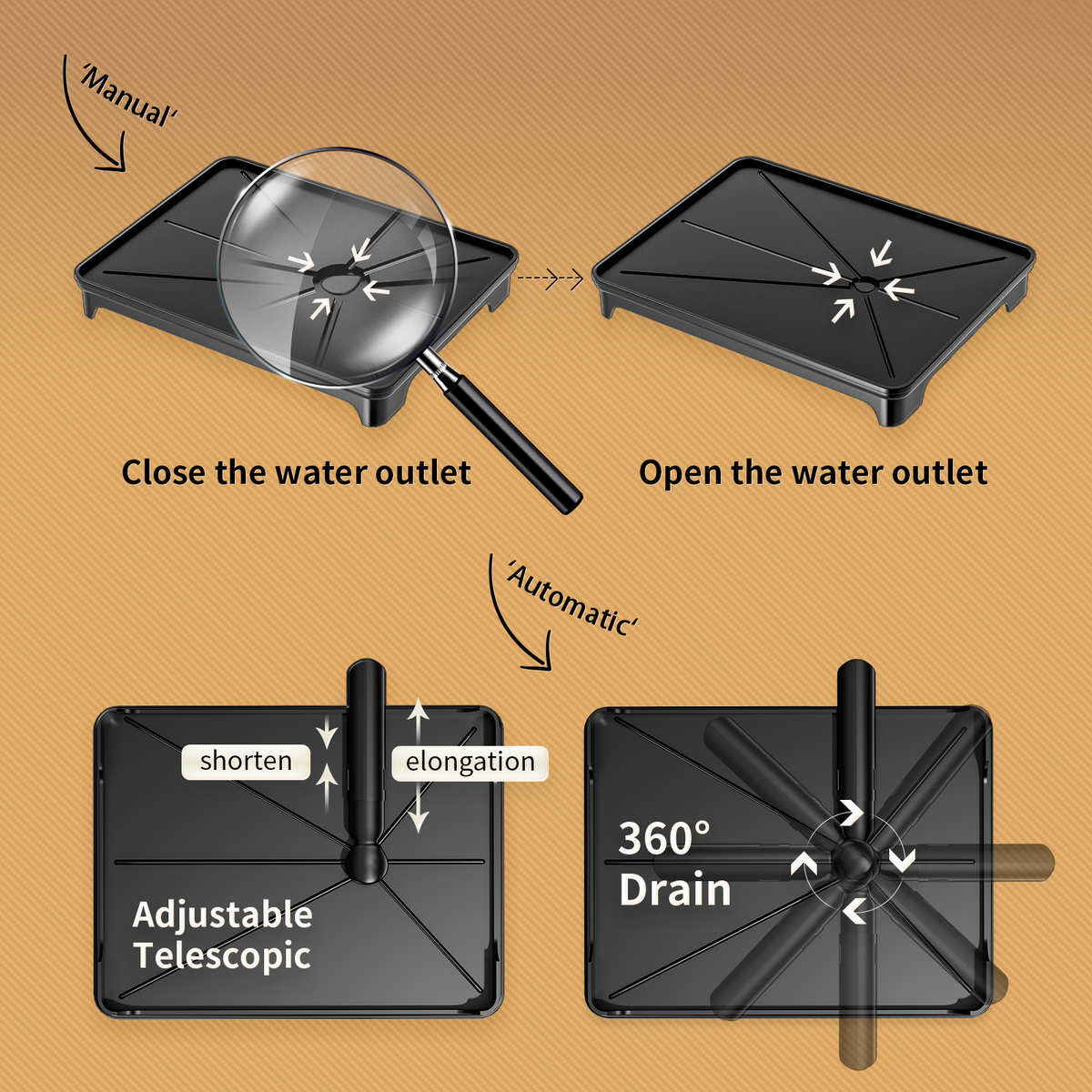 'Manual'

Close the water outlet

Open the water outlet

'Automatic'

shorten

elongation

Adjustable Telescopic

360° Drain