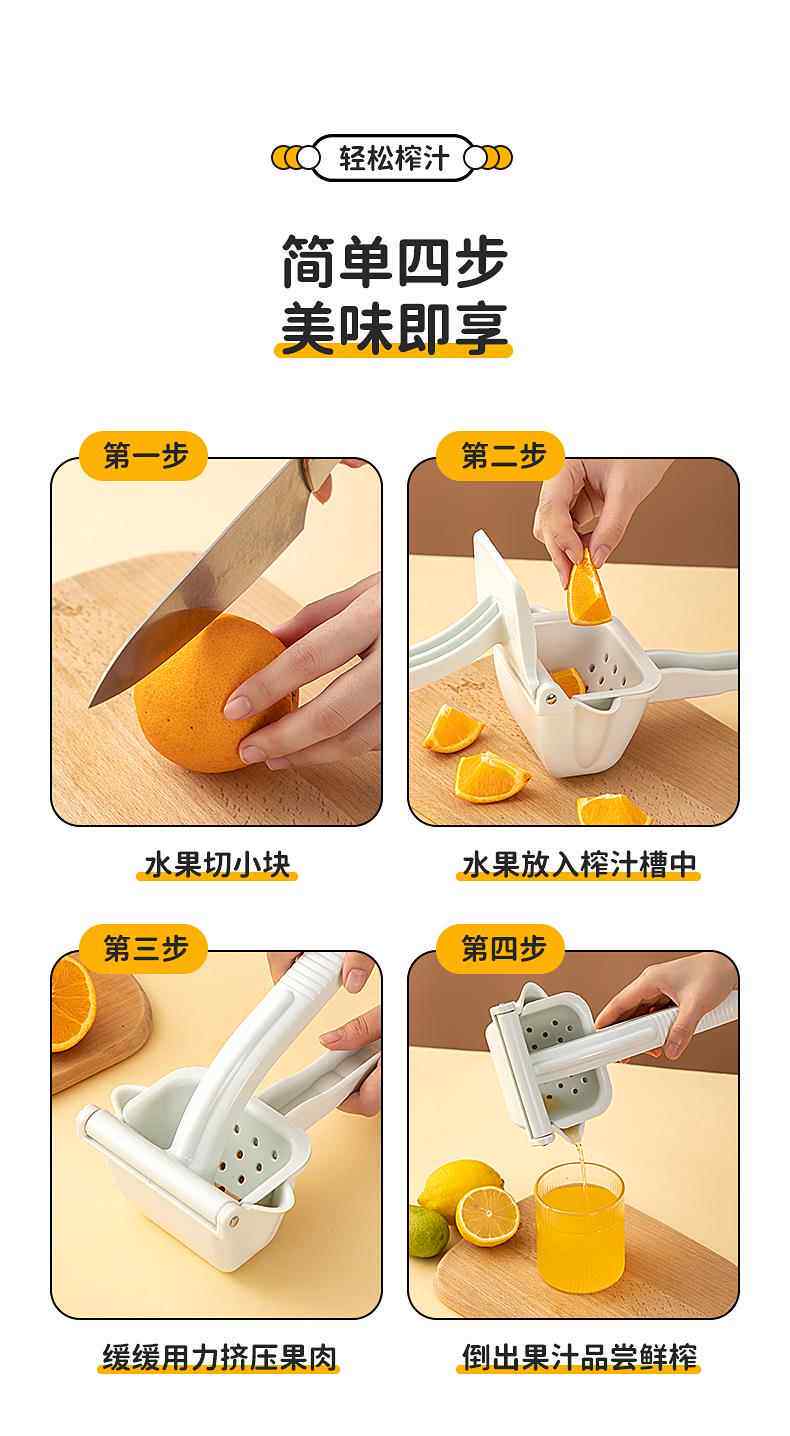 轻松榨汁

简单四步
美味即享

第一步

水果切小块

第二步

水果放入榨汁槽中

第三步

缓缓用力挤压果肉

第四步

倒出果汁品尝鲜榨