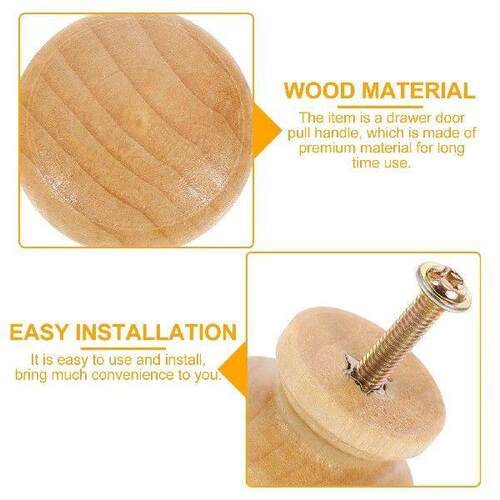 WOOD MATERIAL

The item is a drawer door pull handle, which is made of premium material for long time use.

EASY INSTALLATION

It is easy to use and install, bring much convenience to you.