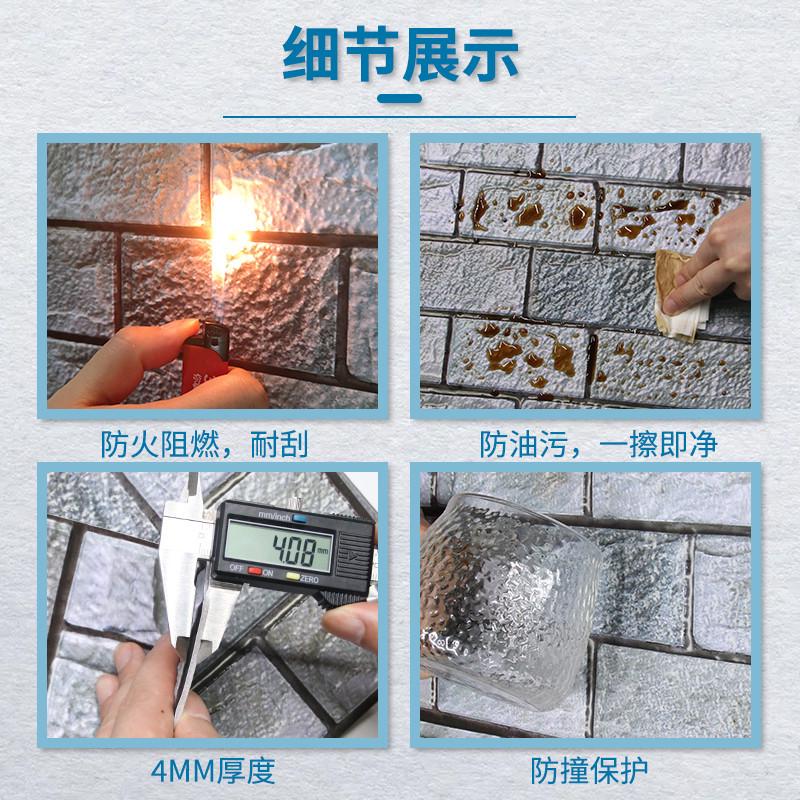 细节展示

防火阻燃，耐刮

防油污，一擦即净

mm/inch
4.08 mm
OFF ON ZERO

4MM厚度

防撞保护