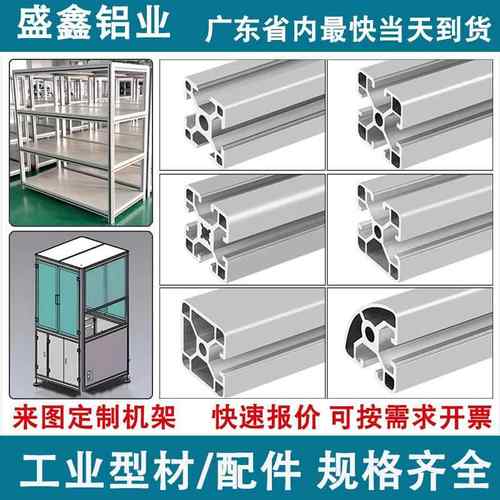 盛鑫铝业 广东省内最快当天到货

来图定制机架 快速报价 可按需求开票

工业型材/配件 规格齐全