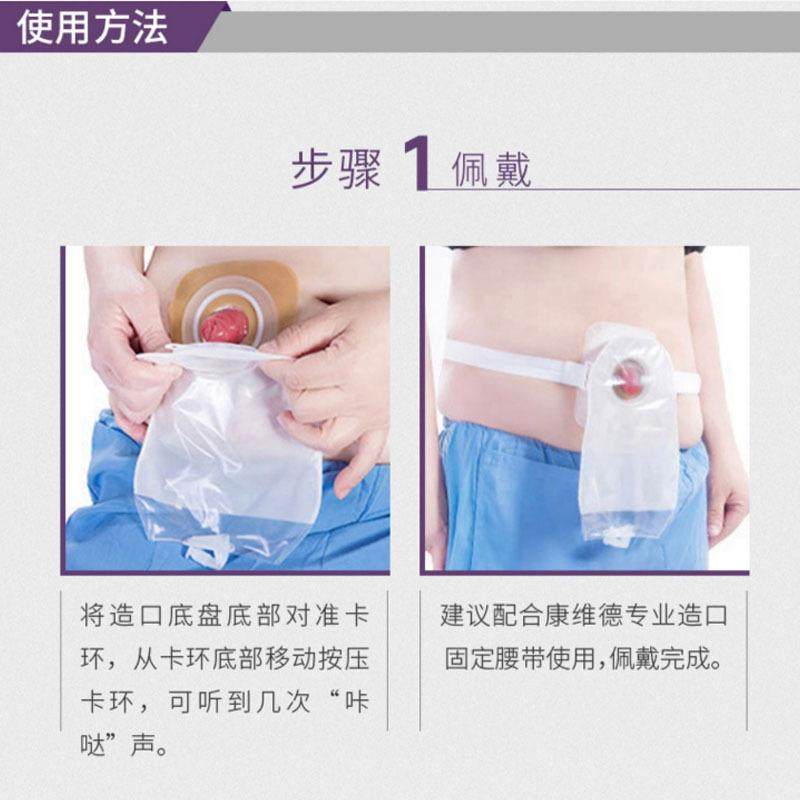 使用方法

步骤 1 佩戴

将造口底盘底部对准卡环，从卡环底部移动按压卡环，可听到几次“咔哒”声。

建议配合康维德专业造口固定腰带使用，佩戴完成。