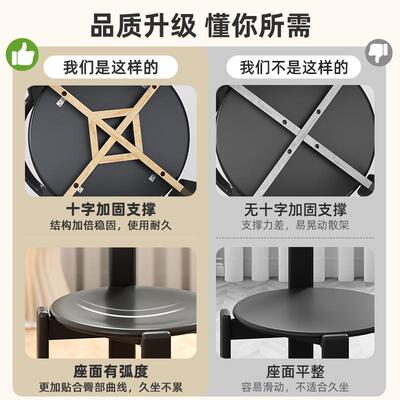 品质升级 懂你所需

我们是这样的

十字加固支撑
结构加倍稳固，使用耐久

座面有弧度
更加贴合臀部曲线，久坐不累

我们不是这样的

无十字加固支撑
支撑力差，易晃动散架

座面平整
容易滑动，不适合久坐