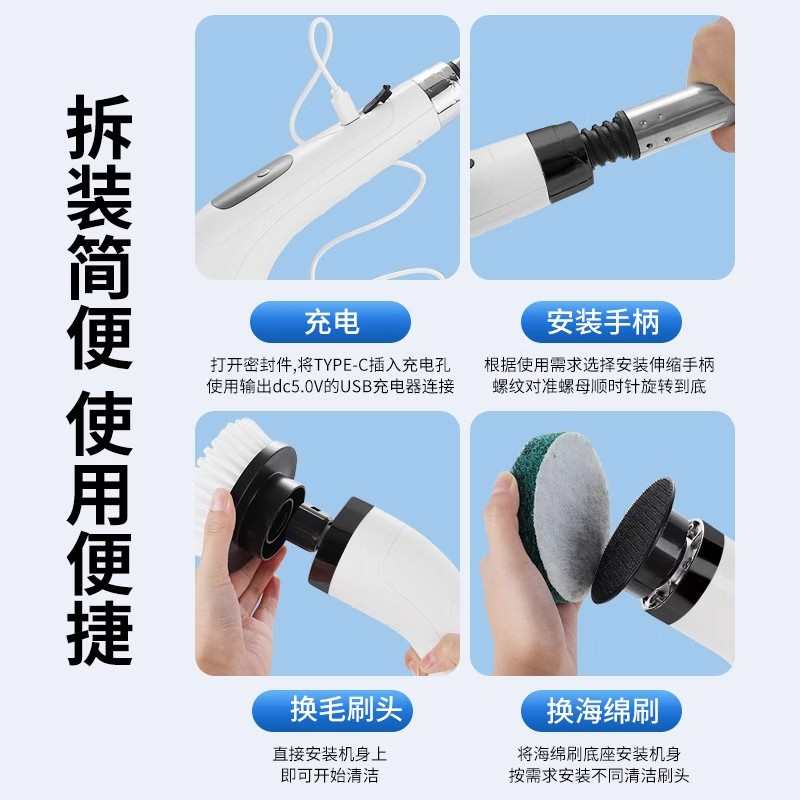 拆装简便 使用便捷

充电

打开密封件,将TYPE-C插入充电孔
使用输出dc5.0V的USB充电器连接

安装手柄

根据使用需求选择安装伸缩手柄
螺纹对准螺母顺时针旋转到底

换毛刷头

直接安装机身上
即可开始清洁

换海绵刷

将海绵刷底座安装机身
按需求安装不同清洁刷头