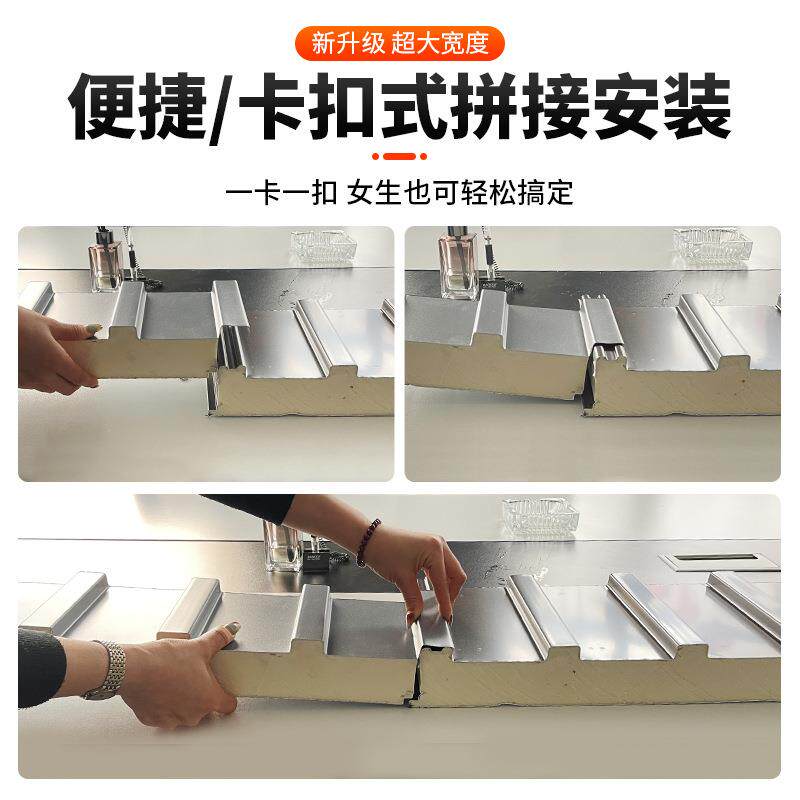 新升级 超大宽度

便捷/卡扣式拼接安装

一卡一扣 女生也可轻松搞定