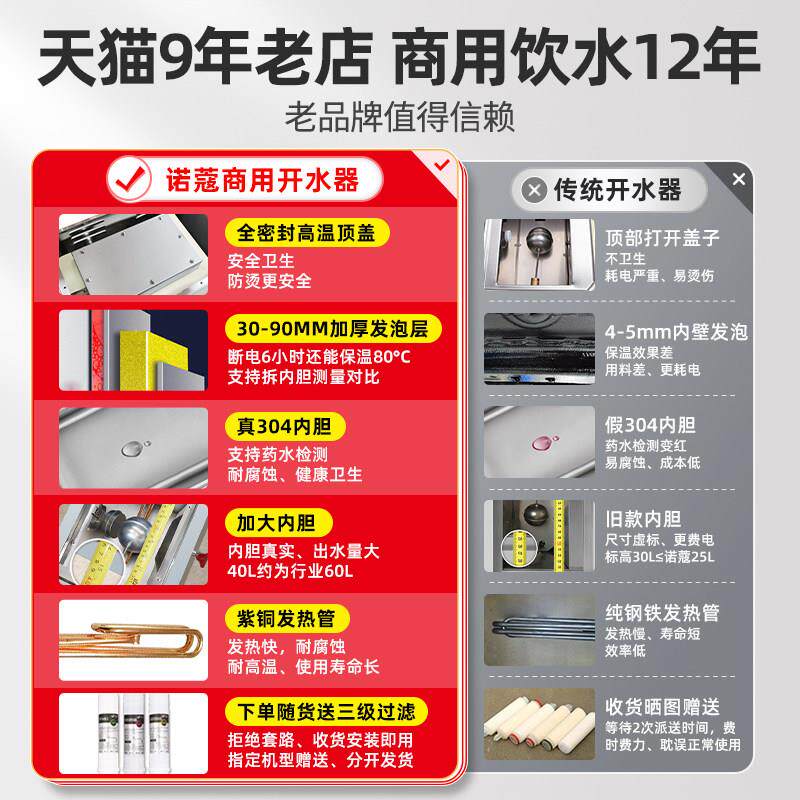 天猫9年老店 商用饮水12年
老品牌值得信赖

诺蔻商用开水器

全密封高温顶盖
安全卫生
防烫更安全

30-90MM加厚发泡层
断电6小时还能保温80°C
支持拆内胆测量对比

真304内胆
支持药水检测
耐腐蚀、健康卫生

加大内胆
内胆真实、出水量大
40L约为行业60L

紫铜发热管
发热快，耐腐蚀
耐高温、使用寿命长

下单随货送三级过滤
拒绝套路、收货安装即用
指定机型赠送、分开发货

传统开水器

顶部打开盖子
不卫生
耗电严重、易烫伤

4-5mm内壁发泡
保温效果差
用料差、更耗电

假304内胆
药水检测变红
易腐蚀、成本低

旧款内胆
尺寸虚标、更费电
标高30L≤诺蔻25L

纯钢铁发热管
发热慢、寿命短
效率低

收货晒图赠送
等待2次派送时间，费时费力、耽误正常使用