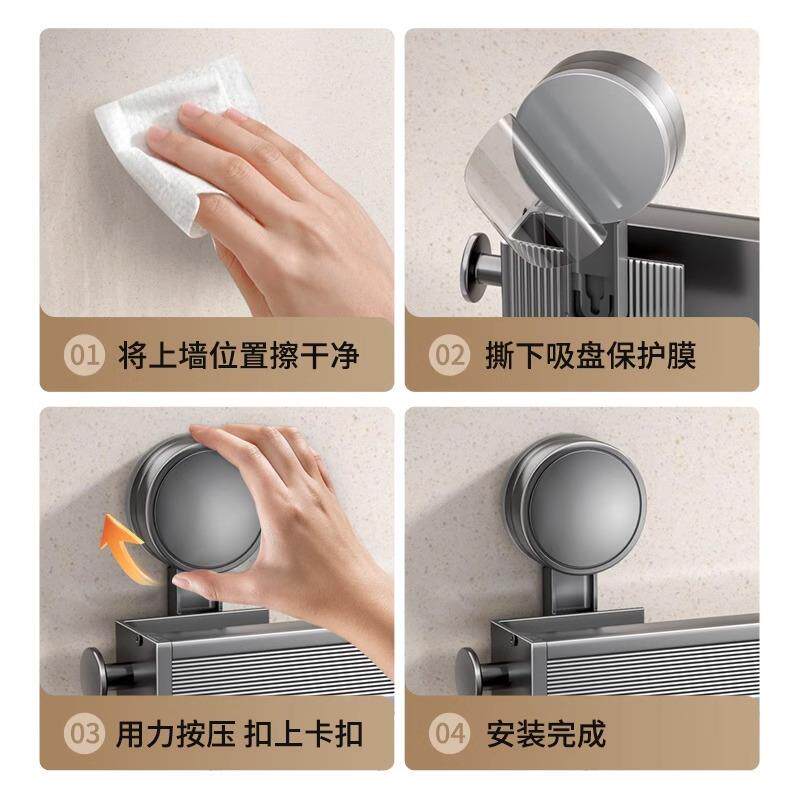 01 将上墙位置擦干净

02 撕下吸盘保护膜

03 用力按压 扣上卡扣

04 安装完成