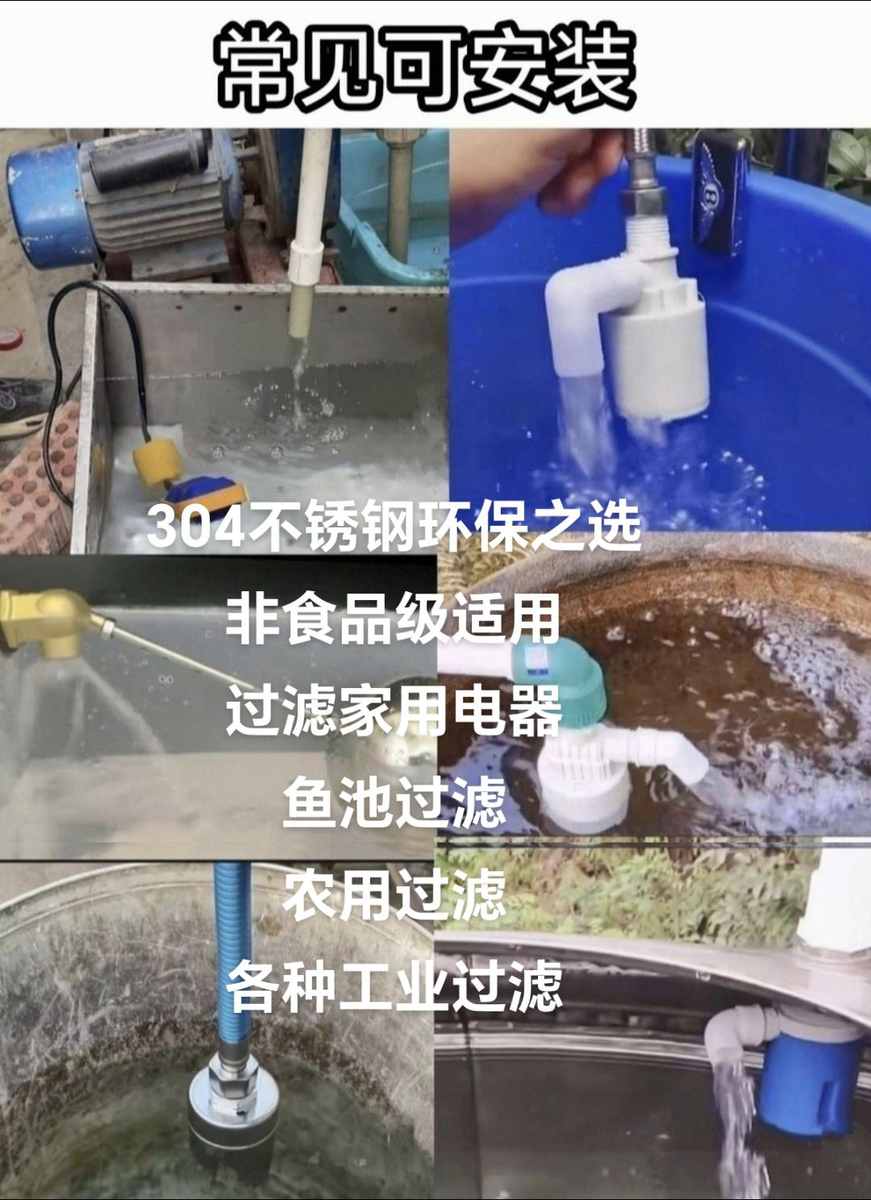 常见可安装

304不锈钢环保之选
非食品级适用
过滤家用电器
鱼池过滤
农用过滤
各种工业过滤