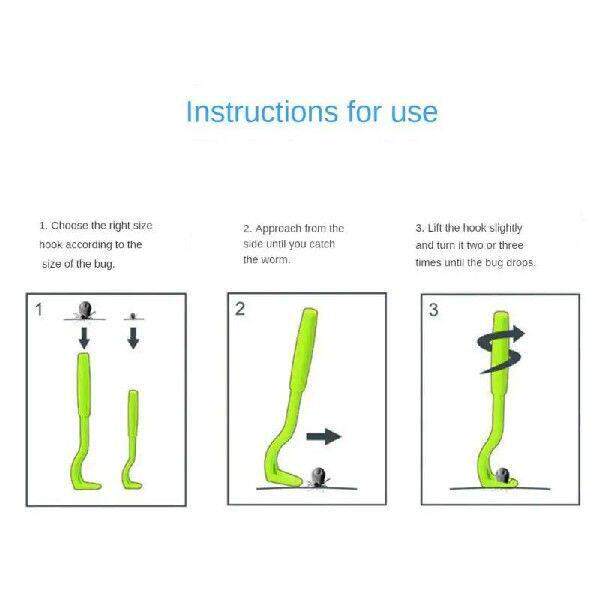 Instructions for use

1. Choose the right size hook according to the size of the bug.

2. Approach from the side until you catch the worm.

3. Lift the hook slightly and turn it two or three times until the bug drops.

1

2

3