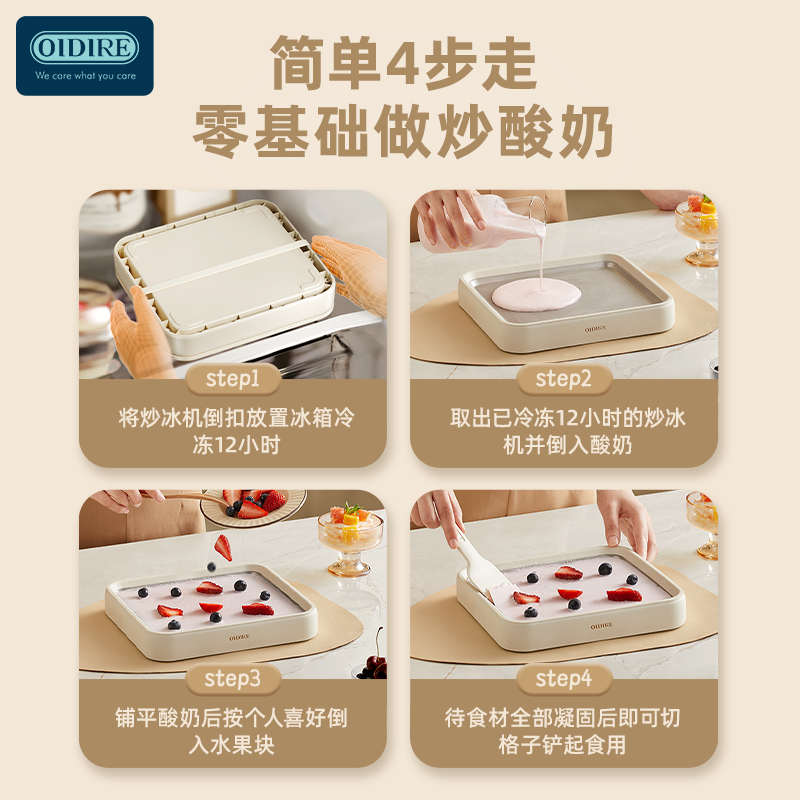 OIDIRE
We care what you care

简单4步走
零基础做炒酸奶

step1
将炒冰机倒扣放置冰箱冷冻12小时

OIDIRE
step2
取出已冷冻12小时的炒冰机并倒入酸奶

OIDIRE
step3
铺平酸奶后按个人喜好倒入水果块

OIDIRE
step4
待食材全部凝固后即可切格子铲起食用