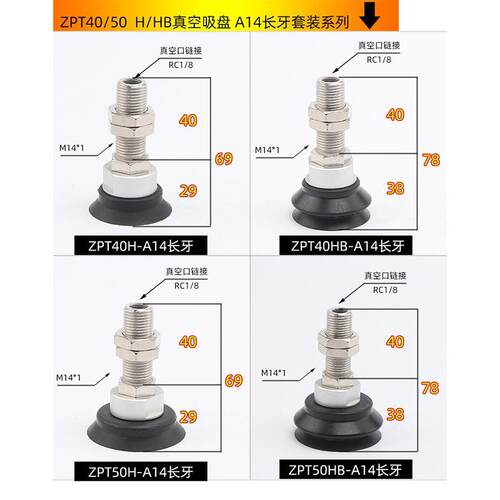 ZPT40/50 H/HB真空吸盘 A14长牙套装系列

真空口链接
RC1/8
40
M14*1
69
29
ZPT40H-A14长牙

真空口链接
RC1/8
40
M14*1
78
38
ZPT40HB-A14长牙

真空口链接
RC1/8
40
M14*1
69
29
ZPT50H-A14长牙

真空口链接
RC1/8
40
M14*1
78
38
ZPT50HB-A14长牙