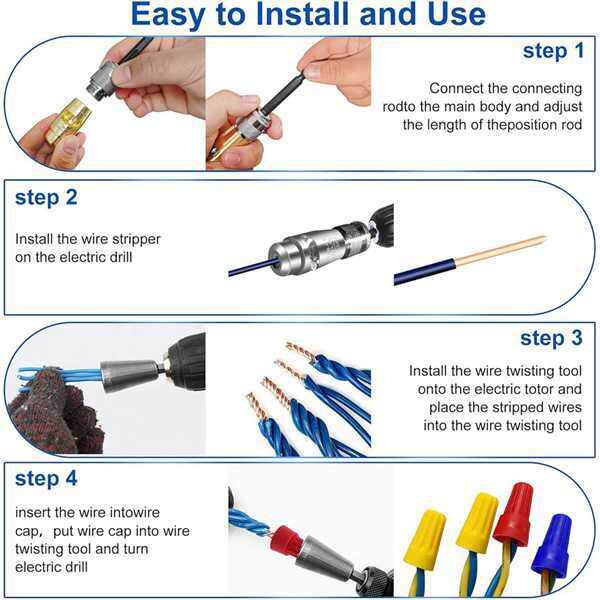 Easy to Install and Use

step 1

Connect the connecting rodto the main body and adjust the length of theposition rod

step 2

Install the wire stripper on the electric drill

step 3

Install the wire twisting tool onto the electric totor and place the stripped wires into the wire twisting tool

step 4

insert the wire intowire cap, put wire cap into wire twisting tool and turn electric drill