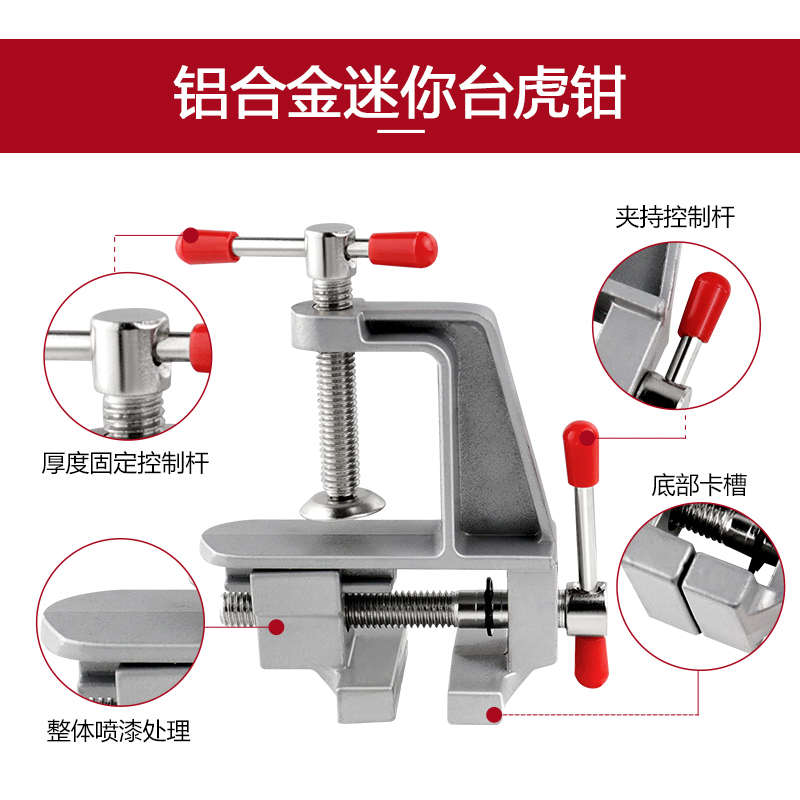 铝合金迷你台虎钳

夹持控制杆

厚度固定控制杆

底部卡槽

整体喷漆处理