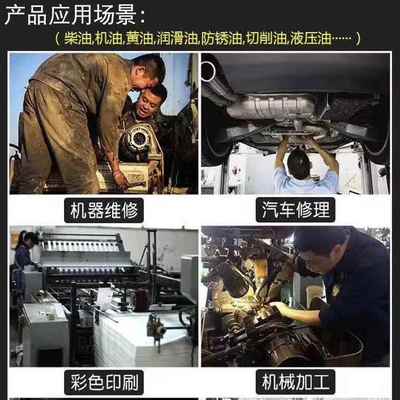 产品应用场景：

（柴油,机油,黄油,润滑油,防锈油,切削油,液压油……）

机器维修

汽车修理

彩色印刷

机械加工