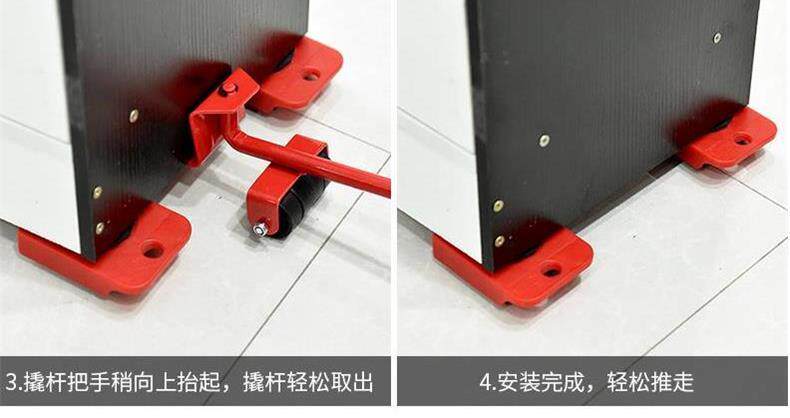 3.撬杆把手稍向上抬起，撬杆轻松取出

4.安装完成，轻松推走