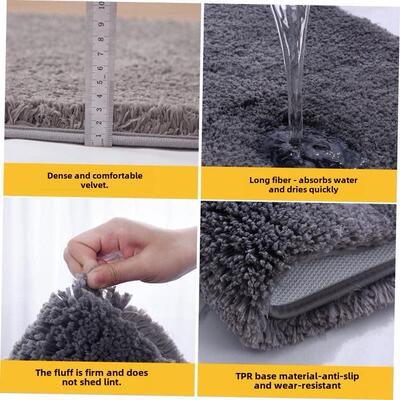 1 2 3 4 5 6 7 8 9 10

Dense and comfortable velvet.

Long fiber - absorbs water and dries quickly

The fluff is firm and does not shed lint.

TPR base material-anti-slip and wear-resistant