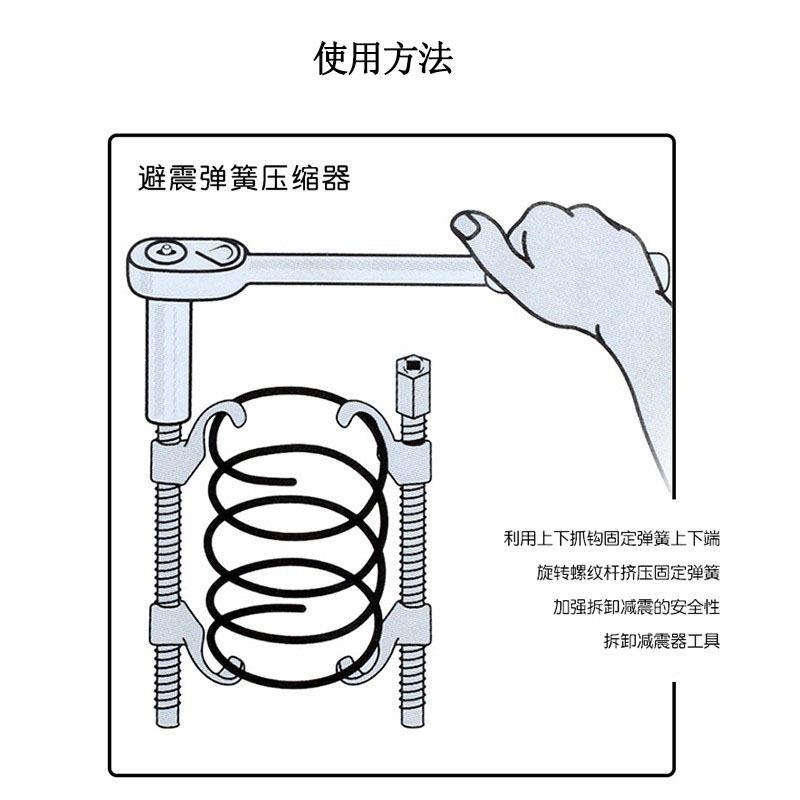 使用方法

避震弹簧压缩器

利用上下抓钩固定弹簧上下端

旋转螺纹杆挤压固定弹簧

加强拆卸减震的安全性

拆卸减震器工具