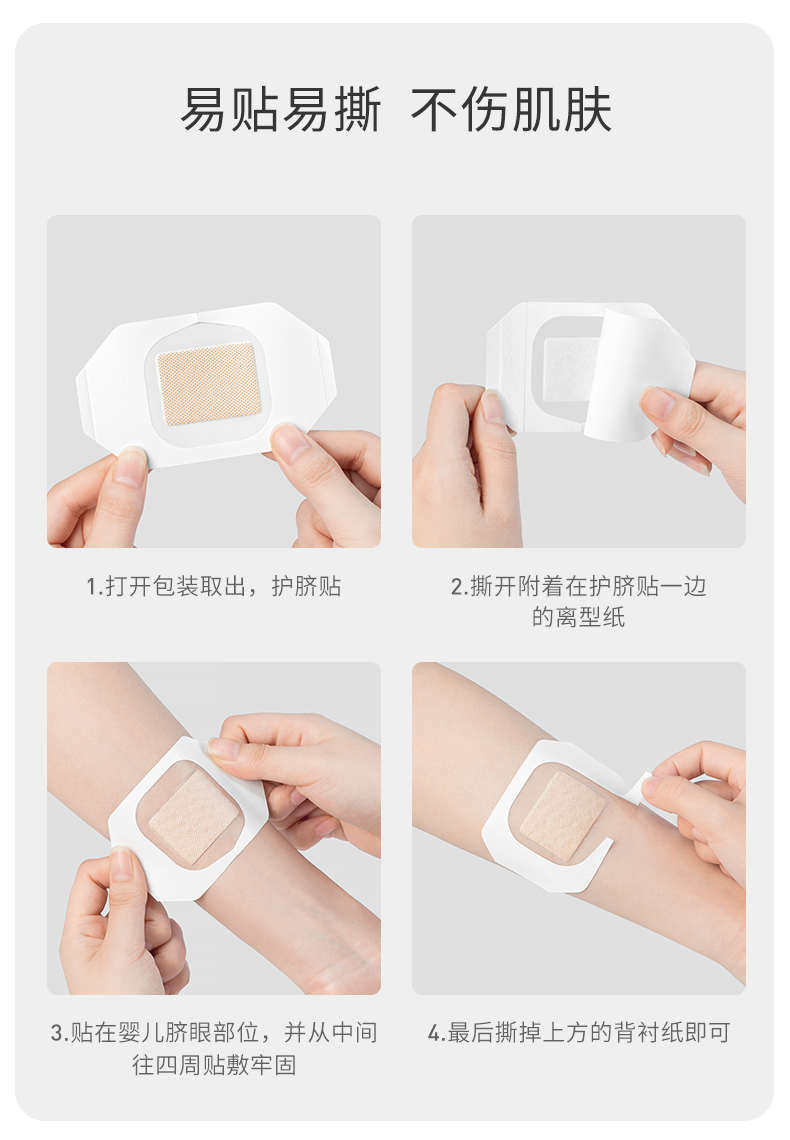 易贴易撕 不伤肌肤

1.打开包装取出，护脐贴

2.撕开附着在护脐贴一边的离型纸

3.贴在婴儿脐眼部位，并从中间往四周贴敷牢固

4.最后撕掉上方的背衬纸即可