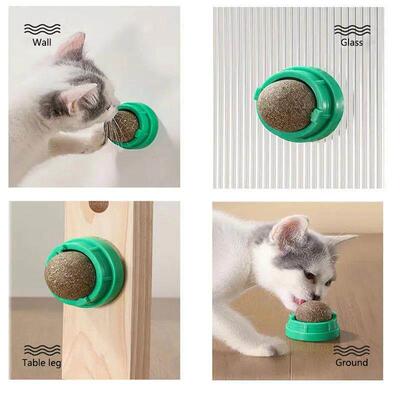 Wall

Glass

Table leg

Ground