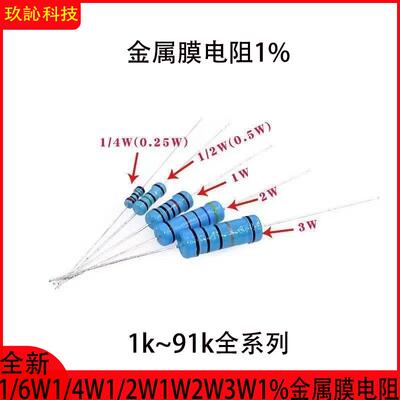 玖訫科技

金属膜电阻1%

1/4W(0.25W)

1/2W(0.5W)

1W

2W

3W

1k~91k全系列

全新

1/6W1/4W1/2W1W2W3W1%金属膜电阻