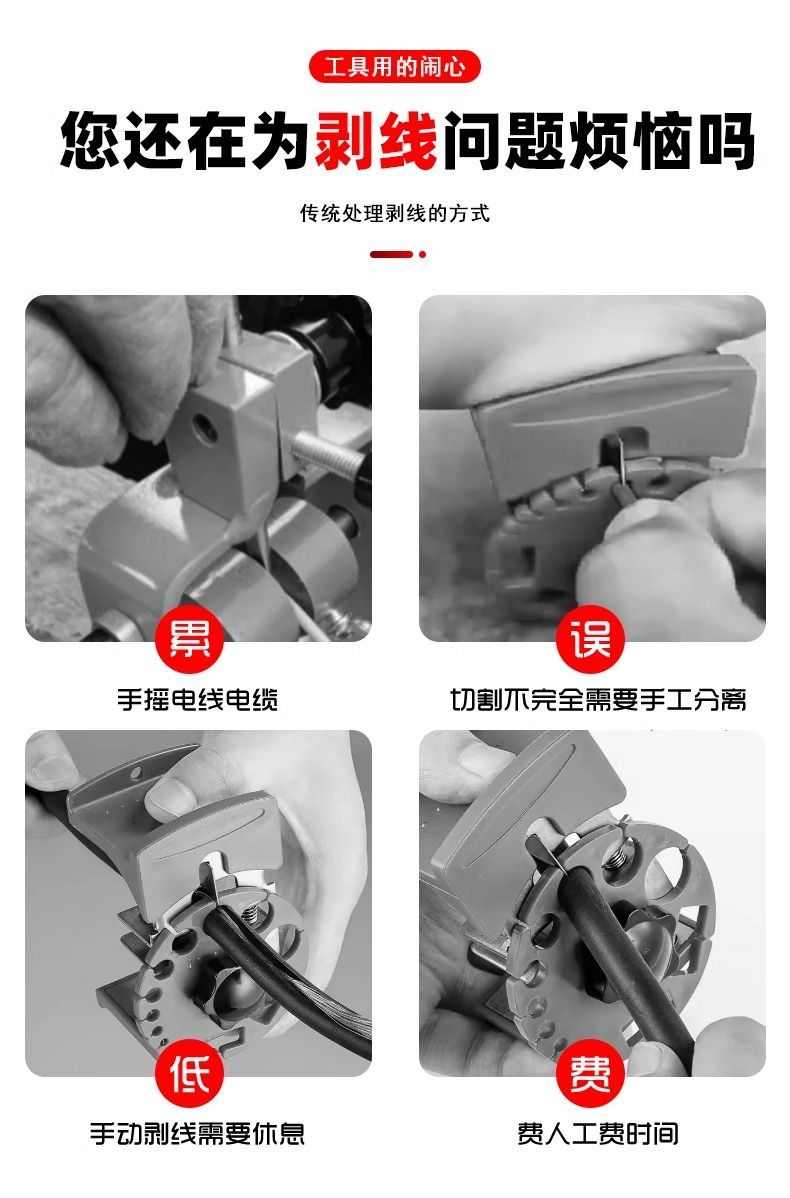 工具用的闹心

您还在为剥线问题烦恼吗

传统处理剥线的方式

累

手摇电线电缆

误

切割不完全需要手工分离

低

手动剥线需要休息

费

费人工费时间