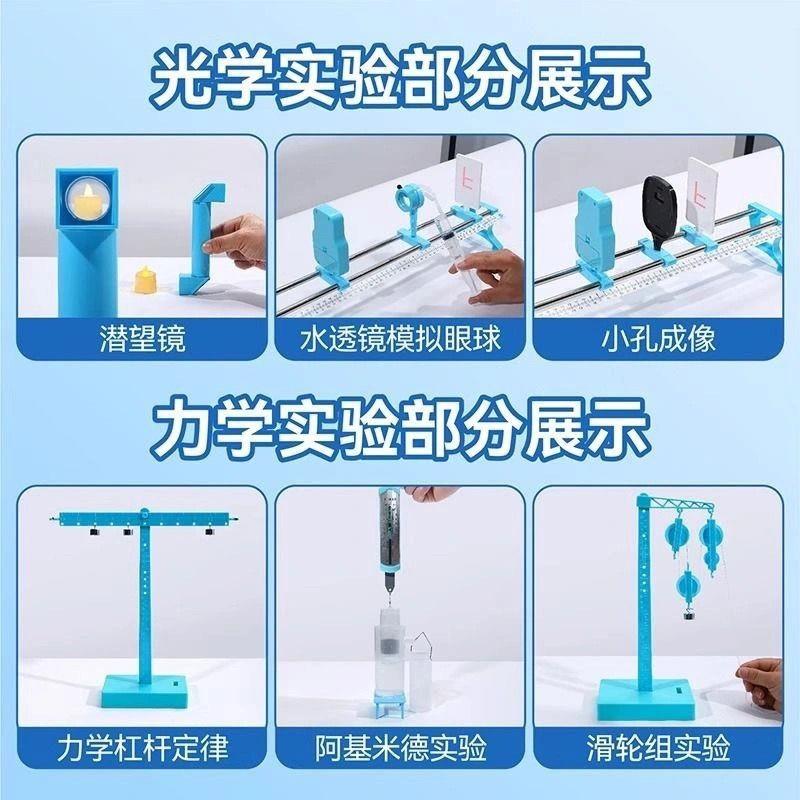 光学实验部分展示

潜望镜

水透镜模拟眼球

小孔成像

力学实验部分展示

力学杠杆定律

阿基米德实验

滑轮组实验