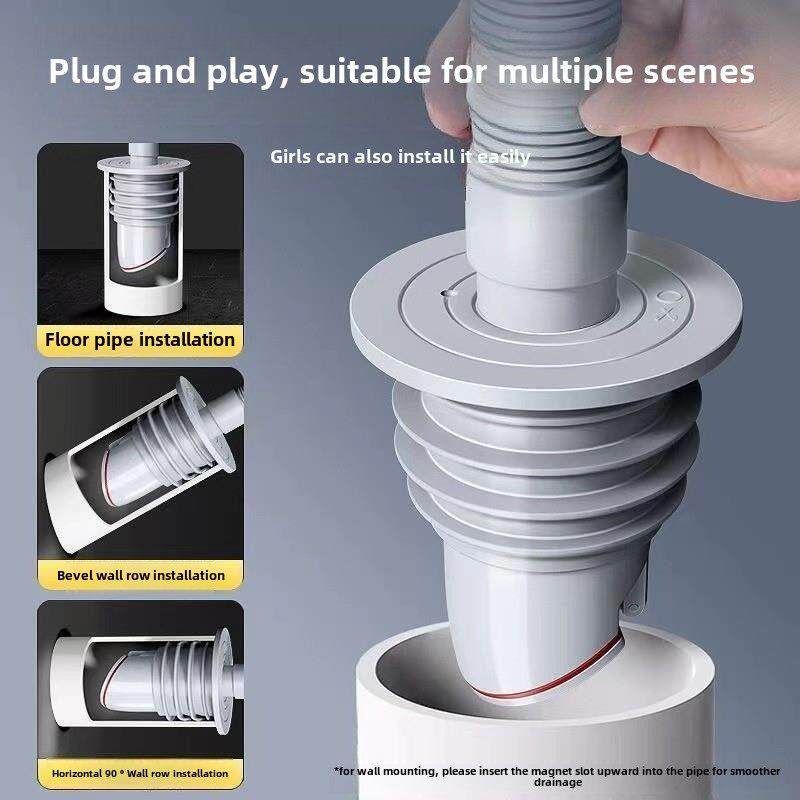 Plug and play, suitable for multiple scenes

Girls can also install it easily

Floor pipe installation

Bevel wall row installation

Horizontal 90 ° Wall row installation

*for wall mounting, please insert the magnet slot upward into the pipe for smoother drainage