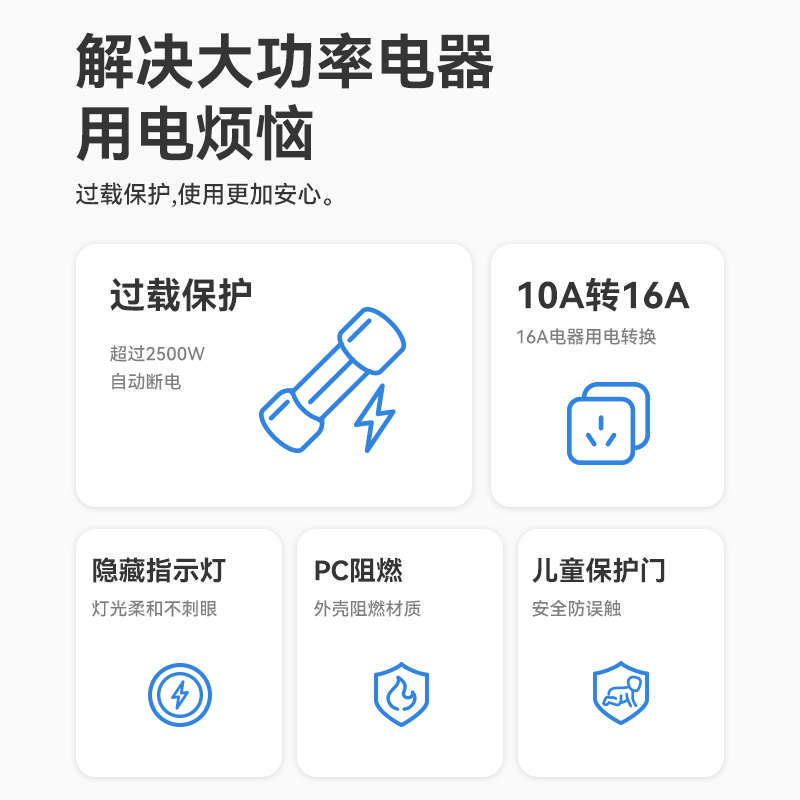 解决大功率电器
用电烦恼

过载保护,使用更加安心。

过载保护

超过2500W
自动断电

10A转16A

16A电器用电转换

隐藏指示灯

灯光柔和不刺眼

PC阻燃

外壳阻燃材质

儿童保护门

安全防误触